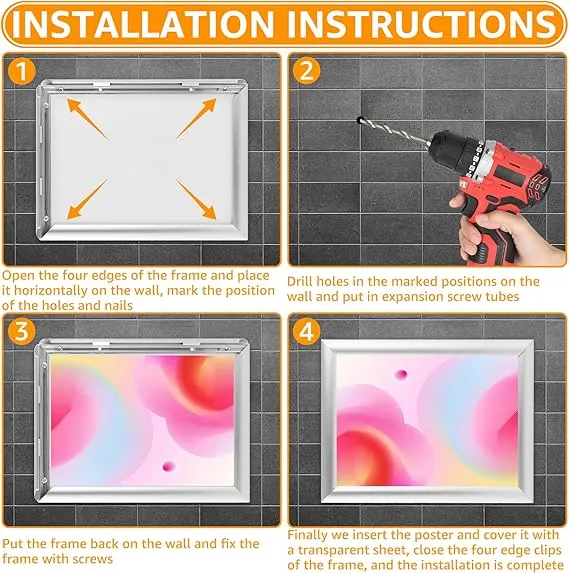 INSTALLATION INSTRUCTIONS

1

Open the four edges of the frame and place it horizontally on the wall, mark the position of the holes and nails

2

Drill holes in the marked positions on the wall and put in expansion screw tubes

3

Put the frame back on the wall and fix the frame with screws

4

Finally we insert the poster and cover it with a transparent sheet, close the four edge clips of the frame, and the installation is complete